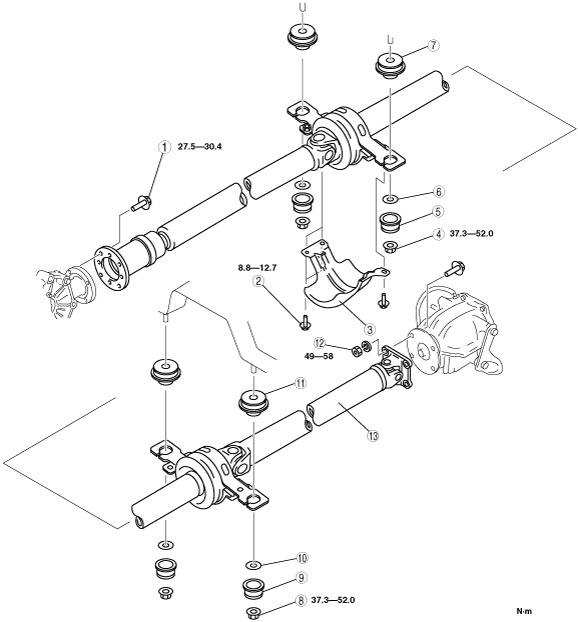 7

1 27.5—30.4

6

5

4 37.3—52.0

8.8—12.7

2

3

12

49—58

11

13

10

9

8 37.3—52.0

N·m