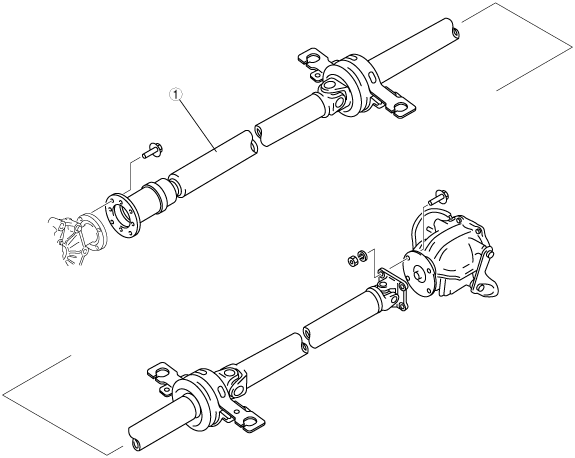 1