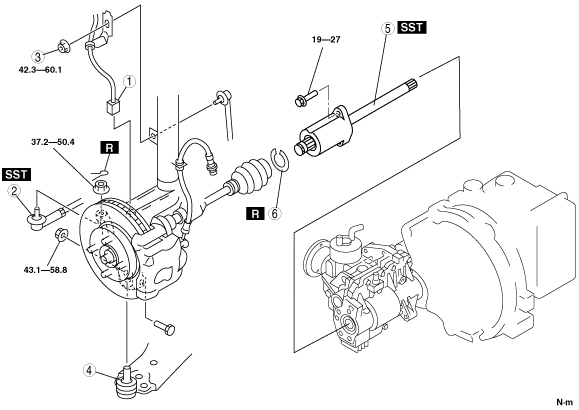 3
42.3—60.1
1
19—27
5 SST
37.2—50.4
R
SST
2
R 6
43.1—58.8
4
N·m