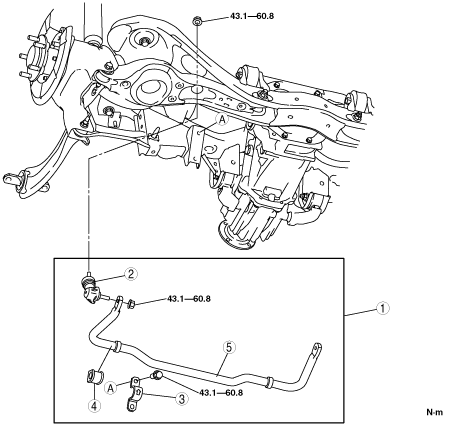 43.1—60.8

A

2

43.1—60.8

1

5

A

43.1—60.8

3

4

N·m