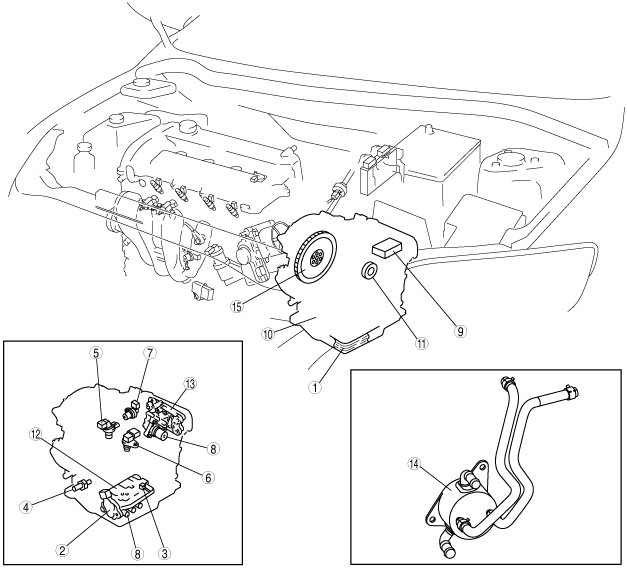 15
10
11
9
1
5
7
13
12
8
6
4
2
8
3
14