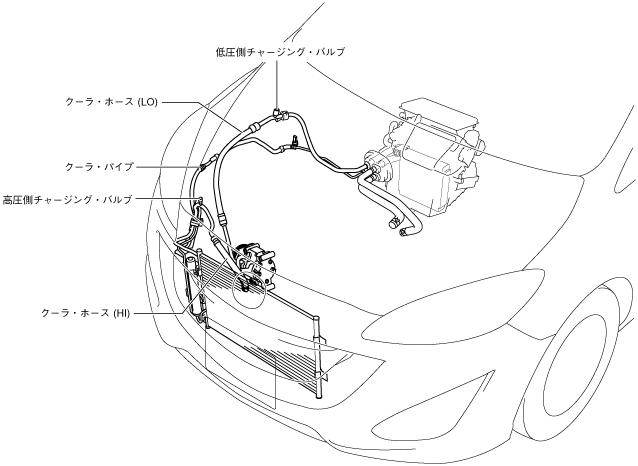 低圧側チャージング・バルブ

クーラ・ホース (LO)

クーラ・パイプ

高圧側チャージング・バルブ

クーラ・ホース (HI)