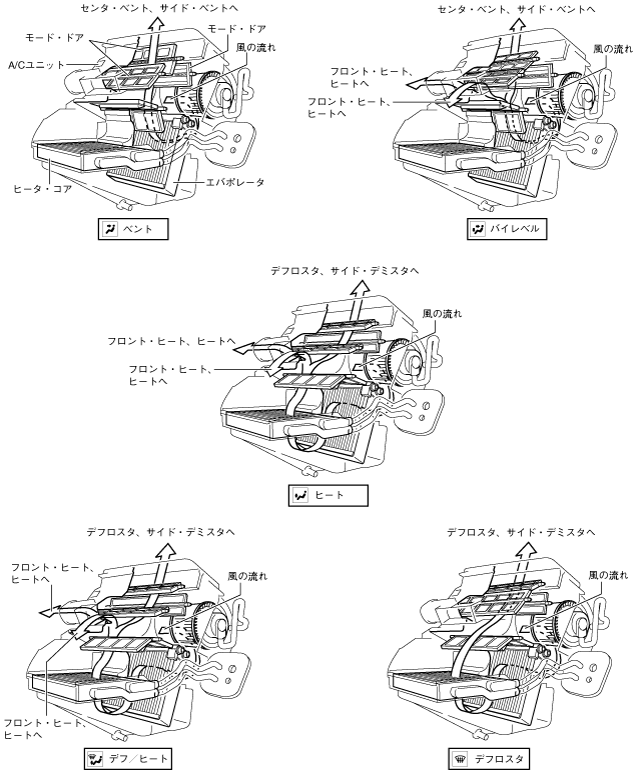 センタ・ベント、サイド・ベントへ
モード・ドア
モード・ドア
A/Cユニット
風の流れ
ヒータ・コア
エバポレータ
ベント

センタ・ベント、サイド・ベントへ
風の流れ
フロント・ヒート、ヒートへ
フロント・ヒート、ヒートへ
バイレベル

デフロスタ、サイド・デミスタへ
風の流れ
フロント・ヒート、ヒートへ
フロント・ヒート、ヒートへ
ヒート

デフロスタ、サイド・デミスタへ
フロント・ヒート、ヒートへ
風の流れ
フロント・ヒート、ヒートへ
デフ／ヒート

デフロスタ、サイド・デミスタへ
風の流れ
デフロスタ