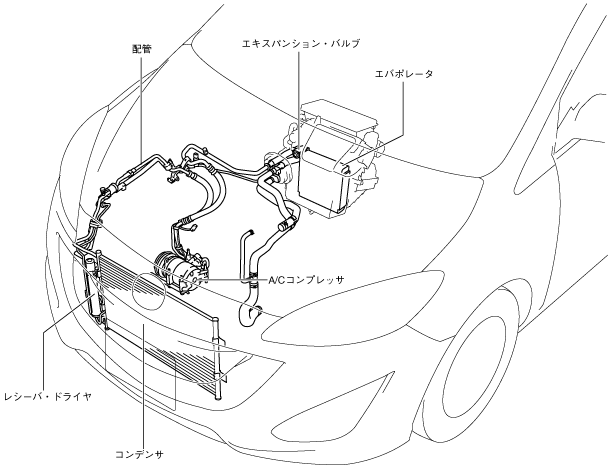 配管

エキスパンション・バルブ

エバポレータ

A/Cコンプレッサ

レシーバ・ドライヤ

コンデンサ