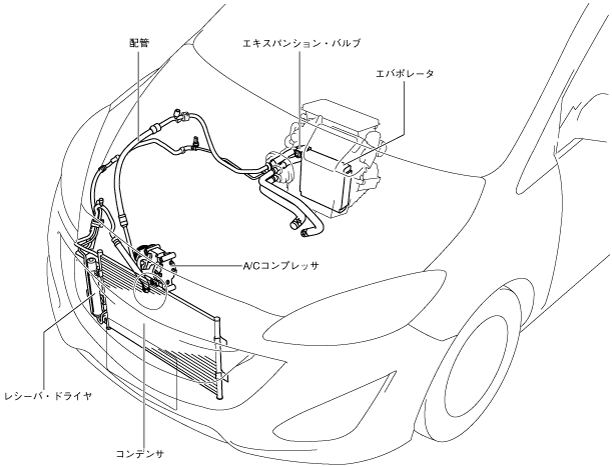 配管

エキスパンション・バルブ

エバポレータ

A/Cコンプレッサ

レシーバ・ドライヤ

コンデンサ