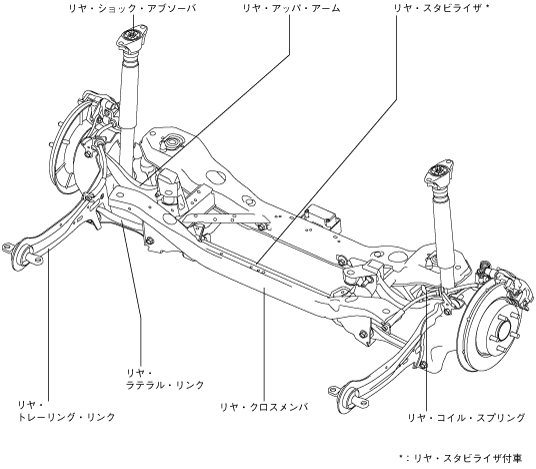 リヤ・ショック・アブソーバ

リヤ・アッパ・アーム

リヤ・スタビライザ *

リヤ・
ラテラル・リンク

リヤ・
トレーリング・リンク

リヤ・クロスメンバ

リヤ・コイル・スプリング

*：リヤ・スタビライザ付車