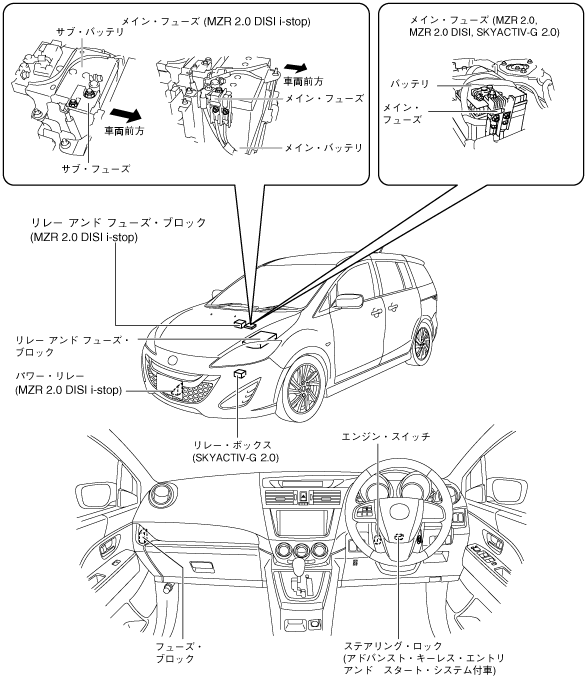 メイン・フューズ (MZR 2.0 DISI i-stop)

サブ・バッテリ

車両前方

サブ・フューズ

車両前方

メイン・フューズ

メイン・バッテリ

メイン・フューズ (MZR 2.0, MZR 2.0 DISI, SKYACTIV-G 2.0)

バッテリ

メイン・フューズ

リレー アンド フューズ・ブロック (MZR 2.0 DISI i-stop)

リレー アンド フューズ・ブロック

パワー・リレー (MZR 2.0 DISI i-stop)

リレー・ボックス (SKYACTIV-G 2.0)

エンジン・スイッチ

フューズ・ブロック

ステアリング・ロック (アドバンスト・キーレス・エントリ アンド スタート・システム付車)