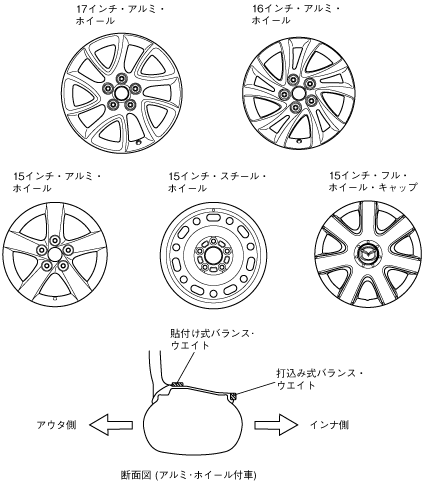 17インチ・アルミ・ホイール

16インチ・アルミ・ホイール

15インチ・アルミ・ホイール

15インチ・スチール・ホイール

15インチ・フル・ホイール・キャップ

貼付け式バランス・ウエイト

打込み式バランス・ウエイト

アウタ側

インナ側

断面図 (アルミ・ホイール付車)