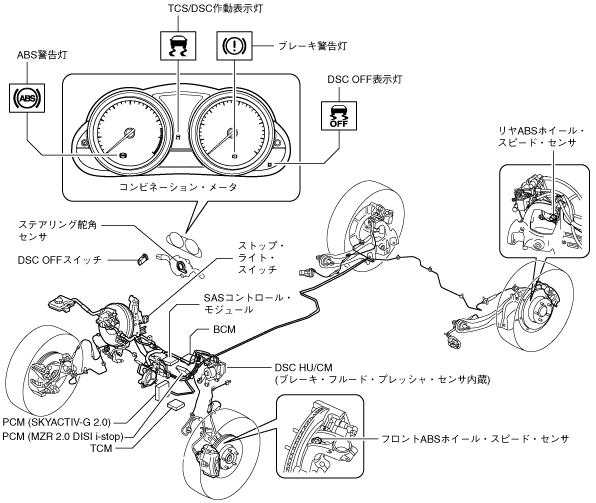 TCS/DSC作動表示灯

ブレーキ警告灯

ABS警告灯

ABS

DSC OFF表示灯

OFF

リヤABSホイール・スピード・センサ

コンビネーション・メータ

ステアリング舵角センサ

DSC OFFスイッチ

ストップ・ライト・スイッチ

SASコントロール・モジュール

BCM

DSC HU/CM
(ブレーキ・フルード・プレッシャ・センサ内蔵)

PCM (SKYACTIV-G 2.0)
PCM (MZR 2.0 DISI i-stop)
TCM

フロントABSホイール・スピード・センサ