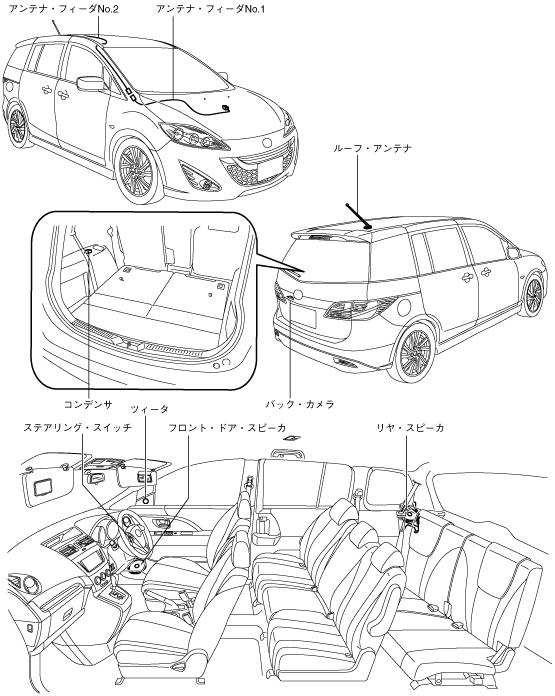 アンテナ・フィーダNo.2
アンテナ・フィーダNo.1
ルーフ・アンテナ
コンデンサ
バック・カメラ
ツィータ
ステアリング・スイッチ
フロント・ドア・スピーカ
リヤ・スピーカ