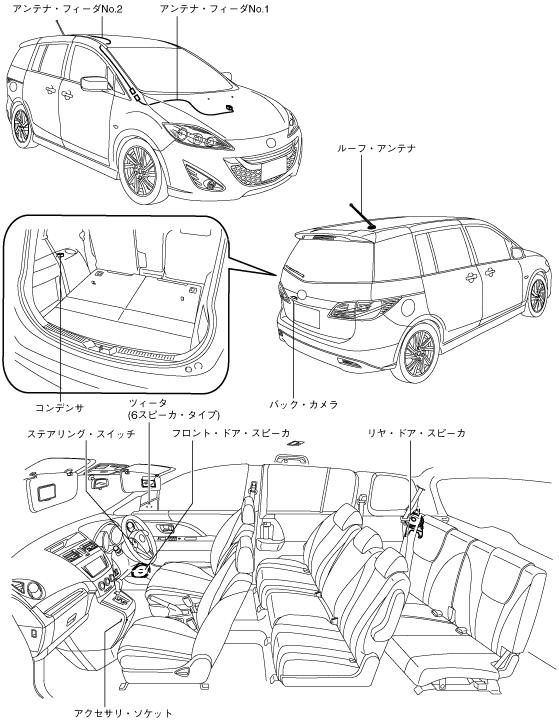 アンテナ・フィーダNo.2
アンテナ・フィーダNo.1
ルーフ・アンテナ
コンデンサ
バック・カメラ
ツィータ
(6スピーカ・タイプ)
ステアリング・スイッチ
フロント・ドア・スピーカ
リヤ・ドア・スピーカ
アクセサリ・ソケット