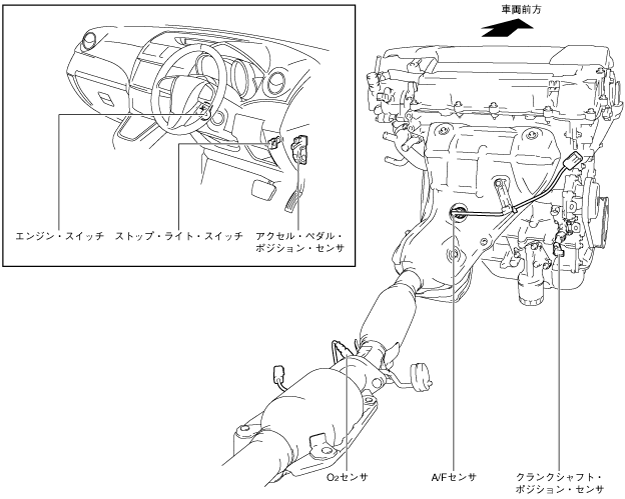 車両前方

エンジン・スイッチ

ストップ・ライト・スイッチ

アクセル・ペダル・ポジション・センサ

$O_2$センサ

A/Fセンサ

クランクシャフト・ポジション・センサ