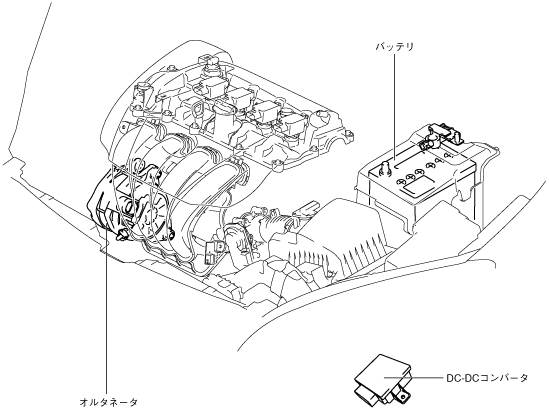 バッテリ

DC-DCコンバータ

オルタネータ