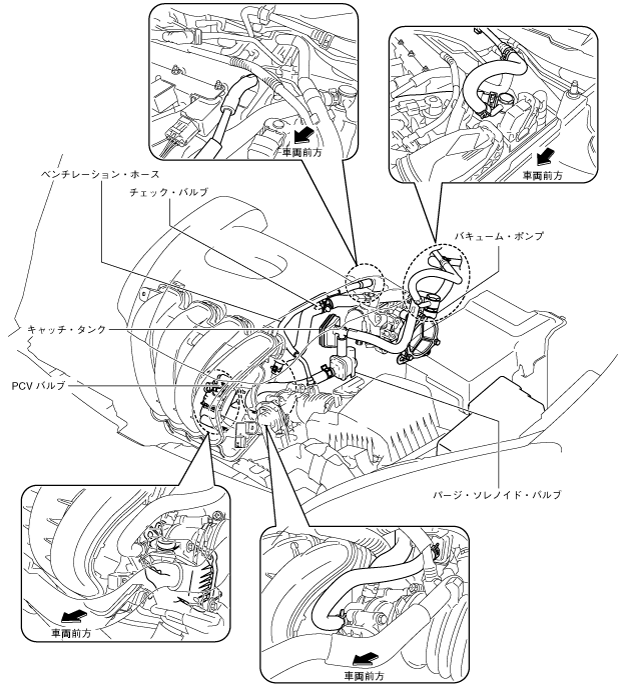 車両前方

車両前方

ベンチレーション・ホース

チェック・バルブ

バキューム・ポンプ

キャッチ・タンク

PCV バルブ

パージ・ソレノイド・バルブ

車両前方

車両前方