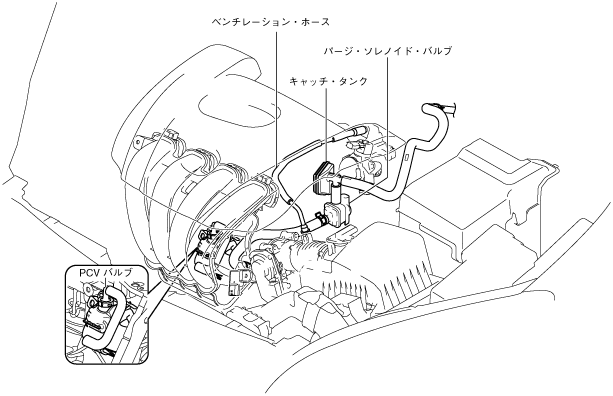 ベンチレーション・ホース

パージ・ソレノイド・バルブ

キャッチ・タンク

PCV バルブ