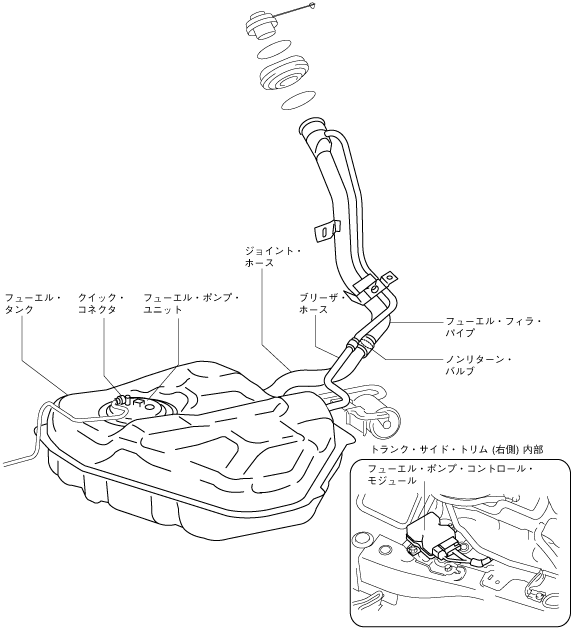 ジョイント・ホース

フューエル・タンク

クイック・コネクタ

フューエル・ポンプ・ユニット

ブリーザ・ホース

フューエル・フィラ・パイプ

ノンリターン・バルブ

トランク・サイド・トリム (右側) 内部

フューエル・ポンプ・コントロール・モジュール