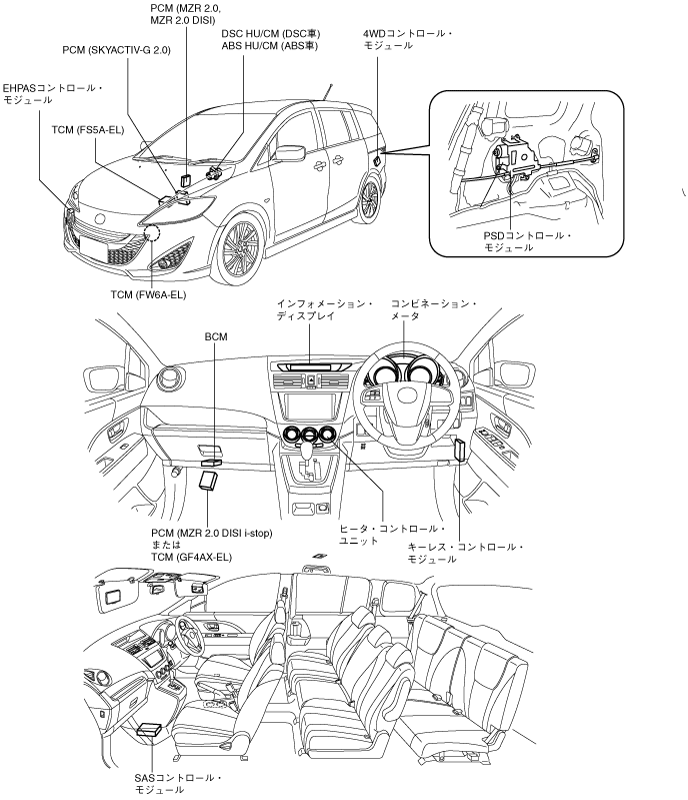 PCM (MZR 2.0, MZR 2.0 DISI)

PCM (SKYACTIV-G 2.0)

DSC HU/CM (DSC車)
ABS HU/CM (ABS車)

4WDコントロール・モジュール

EHPASコントロール・モジュール

TCM (FS5A-EL)

PSDコントロール・モジュール

TCM (FW6A-EL)

インフォメーション・ディスプレイ

コンビネーション・メータ

BCM

PCM (MZR 2.0 DISI i-stop)
または
TCM (GF4AX-EL)

ヒータ・コントロール・ユニット

キーレス・コントロール・モジュール

SASコントロール・モジュール