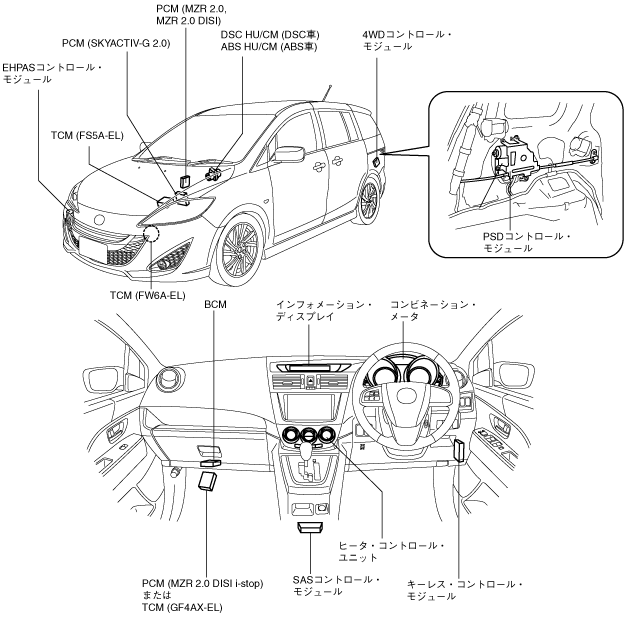 PCM (MZR 2.0, MZR 2.0 DISI)

PCM (SKYACTIV-G 2.0)

DSC HU/CM (DSC車)
ABS HU/CM (ABS車)

4WDコントロール・モジュール

EHPASコントロール・モジュール

TCM (FS5A-EL)

PSDコントロール・モジュール

TCM (FW6A-EL)

BCM

インフォメーション・ディスプレイ

コンビネーション・メータ

ヒータ・コントロール・ユニット

PCM (MZR 2.0 DISI i-stop)
または
TCM (GF4AX-EL)

SASコントロール・モジュール

キーレス・コントロール・モジュール