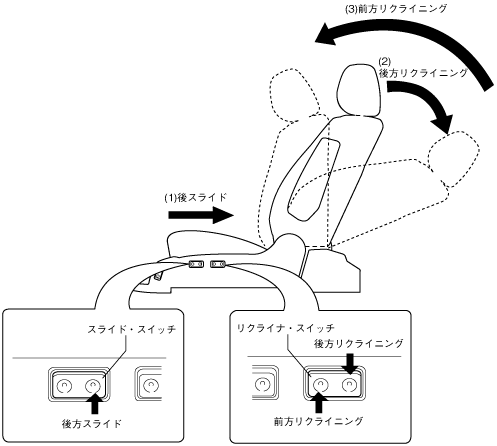 (3)前方リクライニング

(2)
後方リクライニング

(1)後スライド

スライド・スイッチ

後方スライド

リクライナ・スイッチ

後方リクライニング

前方リクライニング