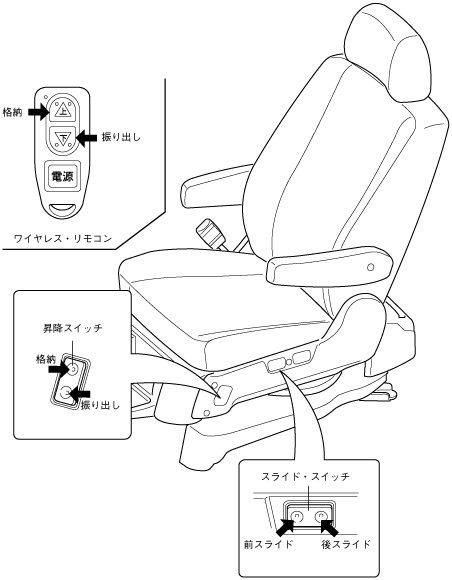 格納
上
下
振り出し
電源
ワイヤレス・リモコン

昇降スイッチ
格納
振り出し

スライド・スイッチ
前スライド
後スライド