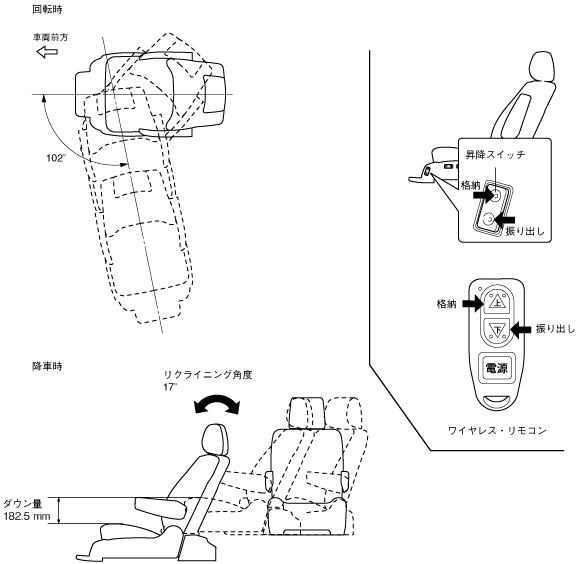 回転時

車両前方

102°

昇降スイッチ

格納

振り出し

格納

上

下

振り出し

電源

ワイヤレス・リモコン

降車時

リクライニング角度
17°

ダウン量
182.5 mm