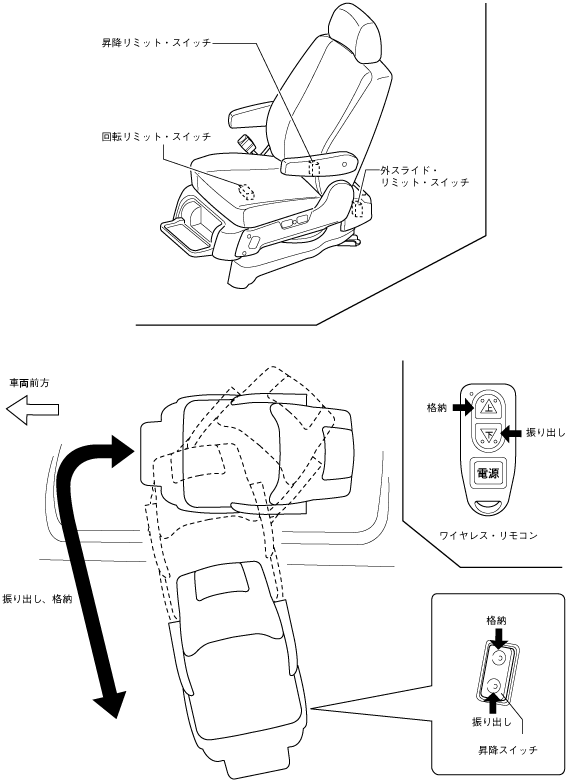 昇降リミット・スイッチ

回転リミット・スイッチ

外スライド・リミット・スイッチ

車両前方

格納

上

下

振り出し

電源

ワイヤレス・リモコン

振り出し、格納

格納

振り出し

昇降スイッチ