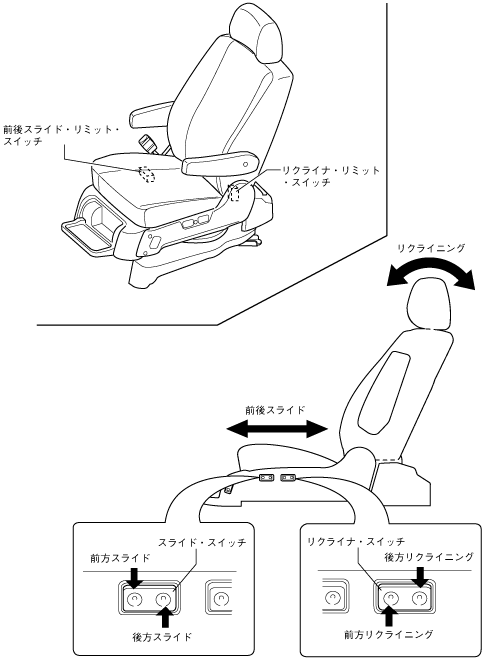 前後スライド・リミット・スイッチ

リクライナ・リミット・スイッチ

リクライニング

前後スライド

スライド・スイッチ

前方スライド

後方スライド

リクライナ・スイッチ

後方リクライニング

前方リクライニング