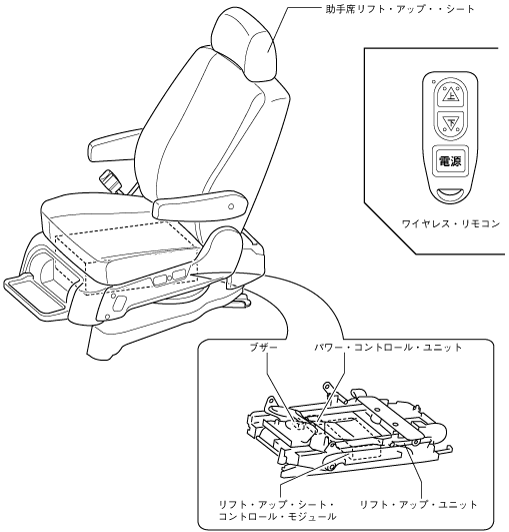 助手席リフト・アップ・・シート

上
下
電源

ワイヤレス・リモコン

ブザー

パワー・コントロール・ユニット

リフト・アップ・シート・コントロール・モジュール

リフト・アップ・ユニット