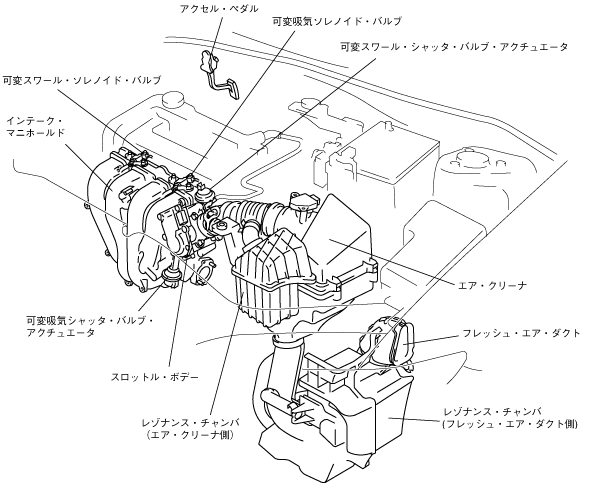 アクセル・ペダル
可変吸気ソレノイド・バルブ
可変スワール・シャッタ・バルブ・アクチュエータ
可変スワール・ソレノイド・バルブ
インテーク・マニホールド
エア・クリーナ
可変吸気シャッタ・バルブ・アクチュエータ
フレッシュ・エア・ダクト
スロットル・ボデー
レゾナンス・チャンバ (エア・クリーナ側)
レゾナンス・チャンバ (フレッシュ・エア・ダクト側)