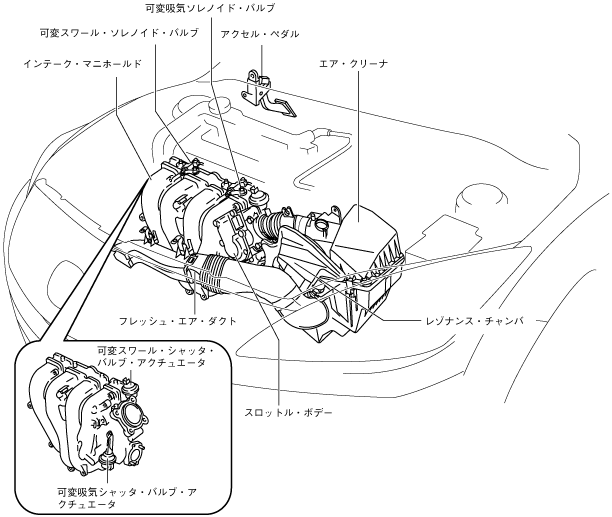 可変吸気ソレノイド・バルブ

可変スワール・ソレノイド・バルブ

アクセル・ペダル

インテーク・マニホールド

エア・クリーナ

フレッシュ・エア・ダクト

レゾナンス・チャンバ

可変スワール・シャッタ・バルブ・アクチュエータ

スロットル・ボデー

可変吸気シャッタ・バルブ・アクチュエータ