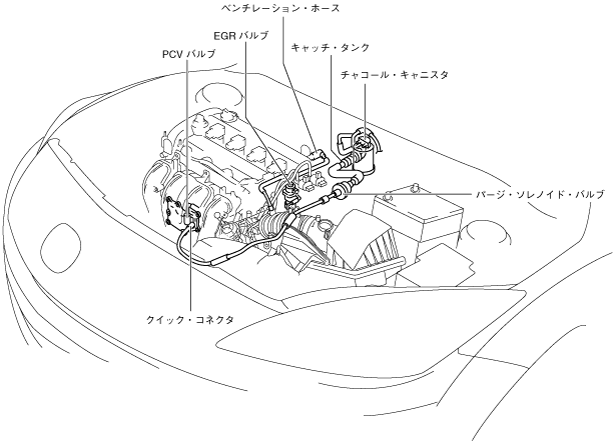 ベンチレーション・ホース
EGR バルブ
キャッチ・タンク
PCV バルブ
チャコール・キャニスタ
パージ・ソレノイド・バルブ
クイック・コネクタ