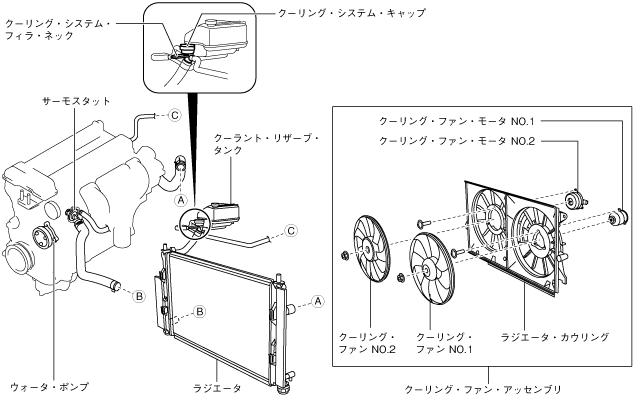 クーリング・システム・フィラ・ネック

クーリング・システム・キャップ

サーモスタット

C

クーラント・リザーブ・タンク

A

C

B

B

A

ウォータ・ポンプ

ラジエータ

クーリング・ファン・モータ NO.1

クーリング・ファン・モータ NO.2

クーリング・ファン NO.2

クーリング・ファン NO.1

ラジエータ・カウリング

クーリング・ファン・アッセンブリ