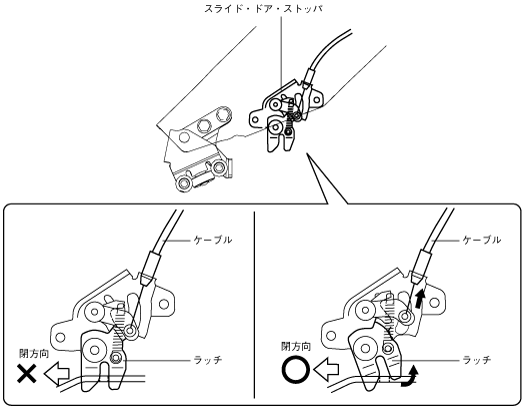 スライド・ドア・ストッパ

ケーブル

閉方向

ラッチ

ケーブル

閉方向

ラッチ