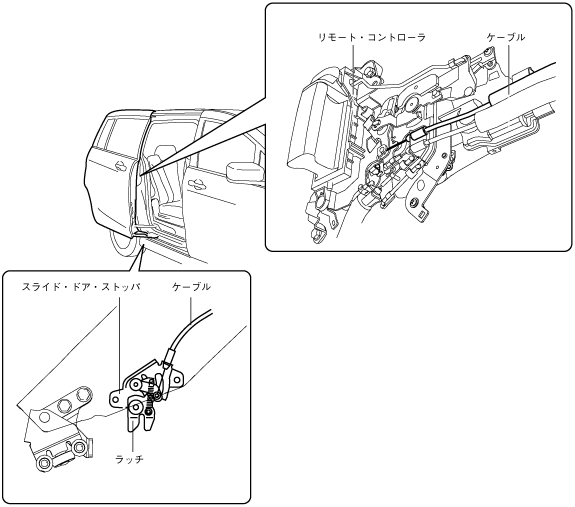 リモート・コントローラ
ケーブル
スライド・ドア・ストッパ
ケーブル
ラッチ