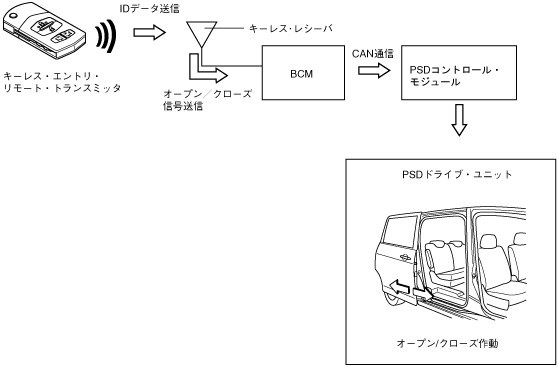 IDデータ送信

キーレス・レシーバ

キーレス・エントリ・リモート・トランスミッタ

オープン／クローズ信号送信

BCM

CAN通信

PSDコントロール・モジュール

PSDドライブ・ユニット

オープン/クローズ作動