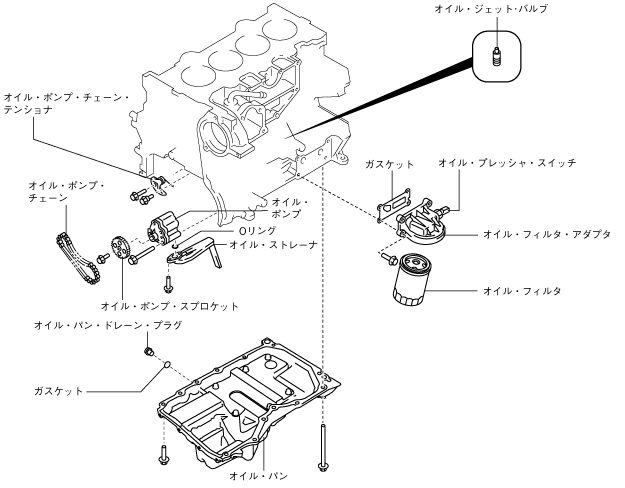 オイル・ジェット・バルブ

オイル・ポンプ・チェーン・テンショナ

ガスケット

オイル・プレッシャ・スイッチ

オイル・ポンプ・チェーン

オイル・ポンプ

Oリング

オイル・ストレーナ

オイル・フィルタ・アダプタ

オイル・フィルタ

オイル・ポンプ・スプロケット

オイル・パン・ドレーン・プラグ

ガスケット

オイル・パン