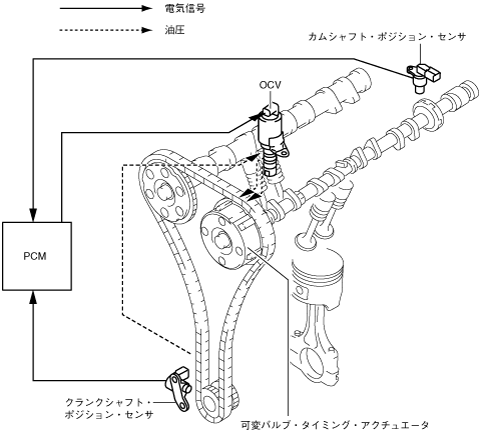 電気信号

油圧

カムシャフト・ポジション・センサ

OCV

PCM

クランクシャフト・ポジション・センサ

可変バルブ・タイミング・アクチュエータ