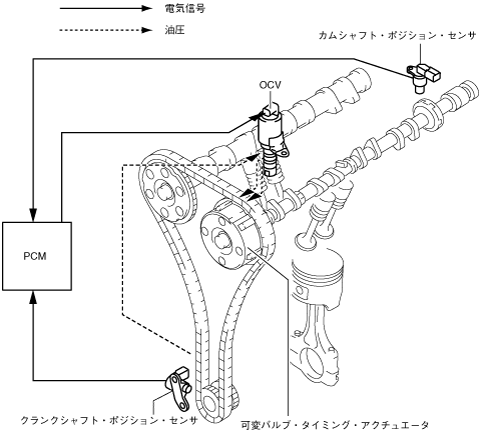 電気信号
油圧
カムシャフト・ポジション・センサ
OCV
PCM
クランクシャフト・ポジション・センサ
可変バルブ・タイミング・アクチュエータ