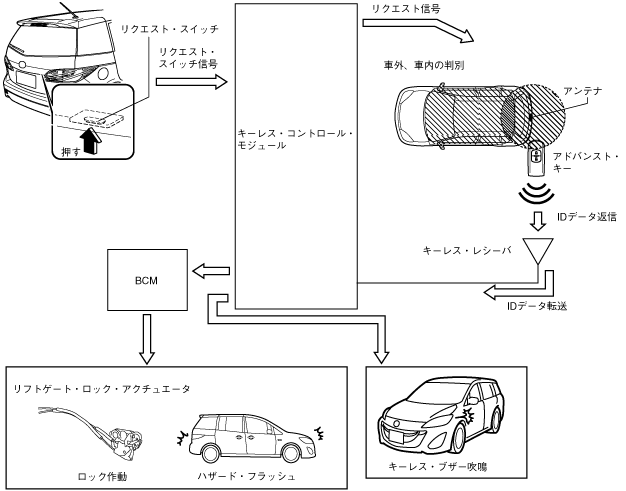 リクエスト・スイッチ

リクエスト・スイッチ信号

押す

キーレス・コントロール・モジュール

リクエスト信号

車外、車内の判別

アンテナ

アドバンスト・キー

IDデータ返信

キーレス・レシーバ

IDデータ転送

BCM

リフトゲート・ロック・アクチュエータ

ロック作動

ハザード・フラッシュ

キーレス・ブザー吹鳴