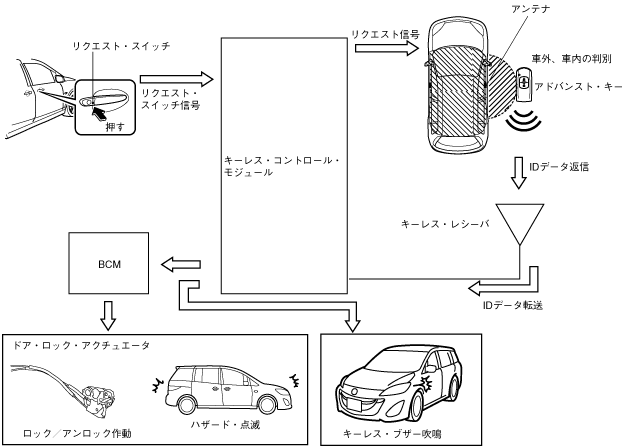 リクエスト・スイッチ

押す

リクエスト・スイッチ信号

キーレス・コントロール・モジュール

リクエスト信号

アンテナ

車外、車内の判別

アドバンスト・キー

IDデータ返信

キーレス・レシーバ

IDデータ転送

BCM

ドア・ロック・アクチュエータ

ロック／アンロック作動

ハザード・点滅

キーレス・ブザー吹鳴