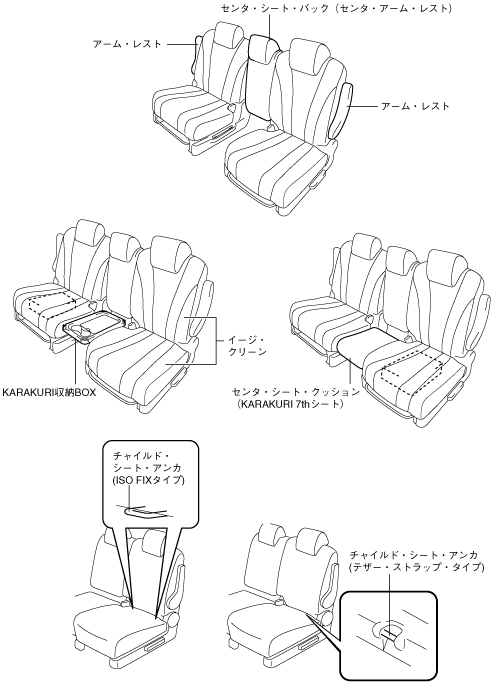 センタ・シート・バック（センタ・アーム・レスト）

アーム・レスト

アーム・レスト

イージ・クリーン

KARAKURI収納BOX

センタ・シート・クッション（KARAKURI 7thシート）

チャイルド・シート・アンカ (ISO FIXタイプ)

チャイルド・シート・アンカ (テザー・ストラップ・タイプ)