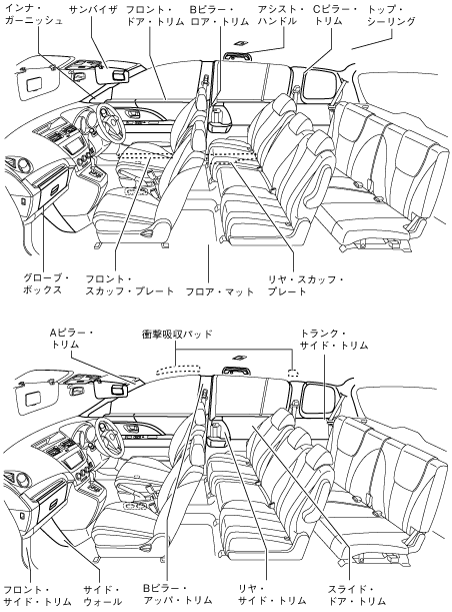 インナ・ガーニッシュ
サンバイザ
フロント・ドア・トリム
Bピラー・ロア・トリム
アシスト・ハンドル
Cピラー・トリム
トップ・シーリング

グローブ・ボックス
フロント・スカッフ・プレート
フロア・マット
リヤ・スカッフ・プレート

Aピラー・トリム
衝撃吸収パッド
トランク・サイド・トリム

フロント・サイド・トリム
サイド・ウォール
Bピラー・アッパ・トリム
リヤ・サイド・トリム
スライド・ドア・トリム