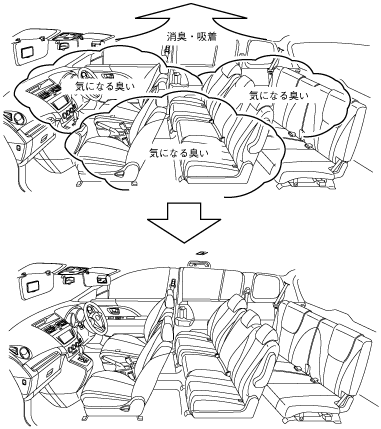 消臭・吸着

気になる臭い

気になる臭い

気になる臭い