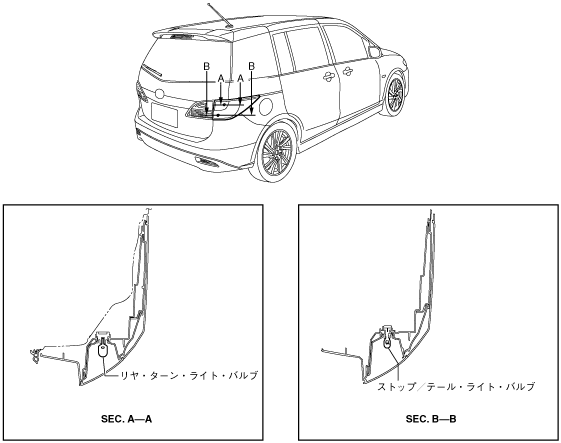 B
A
A
B

リヤ・ターン・ライト・バルブ

SEC. A—A

ストップ／テール・ライト・バルブ

SEC. B—B