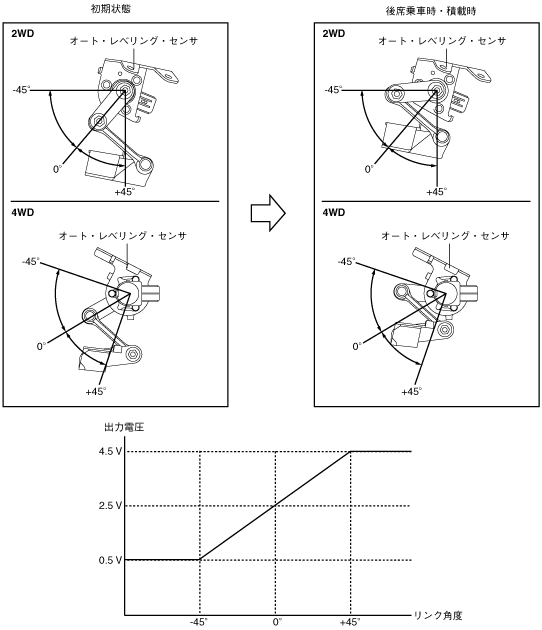 初期状態

2WD

オート・レベリング・センサ

-45°

0°

+45°

4WD

オート・レベリング・センサ

-45°

0°

+45°

後席乗車時・積載時

2WD

オート・レベリング・センサ

-45°

0°

+45°

4WD

オート・レベリング・センサ

-45°

0°

+45°

出力電圧

4.5 V

2.5 V

0.5 V

-45°

0°

+45°

リンク角度