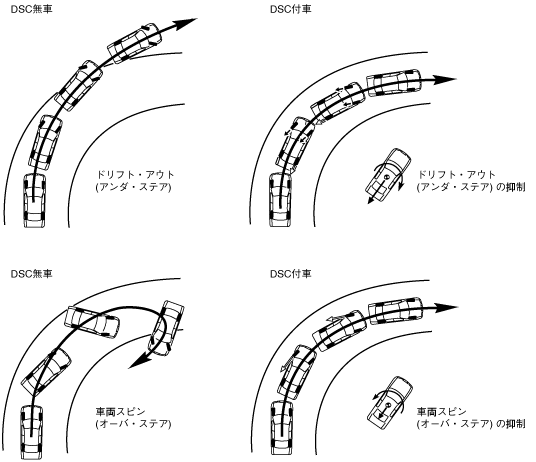 DSC無車

ドリフト・アウト
(アンダ・ステア)

DSC付車

ドリフト・アウト
(アンダ・ステア) の抑制

DSC無車

車両スピン
(オーバ・ステア)

DSC付車

車両スピン
(オーバ・ステア) の抑制