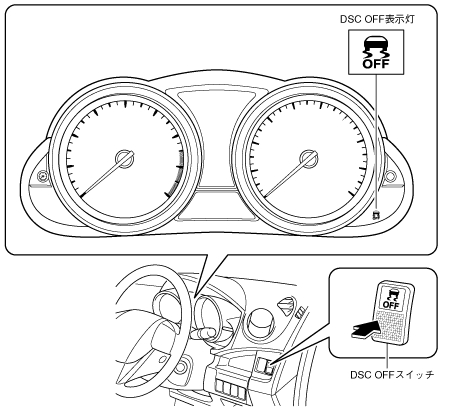 DSC OFF表示灯

OFF

OFF

DSC OFFスイッチ