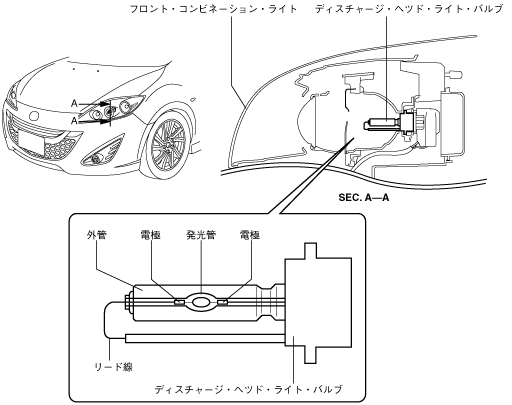 フロント・コンビネーション・ライト

ディスチャージ・ヘッド・ライト・バルブ

A

A

SEC. A—A

外管

電極

発光管

電極

リード線

ディスチャージ・ヘッド・ライト・バルブ