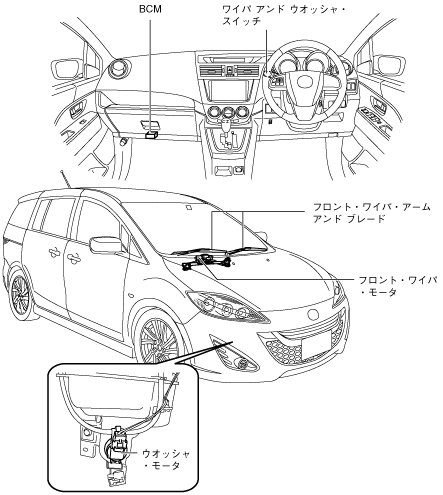 BCM

ワイパ アンド ウオッシャ・スイッチ

フロント・ワイパ・アーム アンド ブレード

フロント・ワイパ・モータ

ウオッシャ・モータ