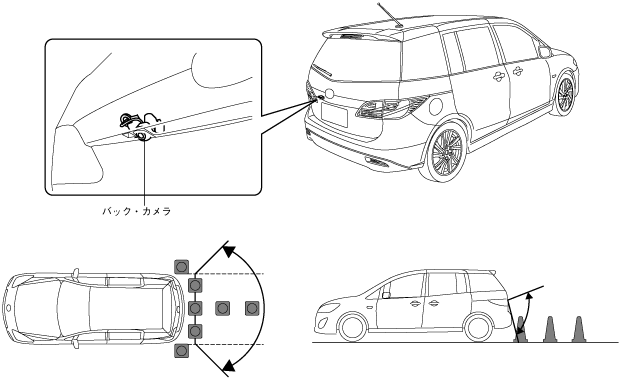 バック・カメラ